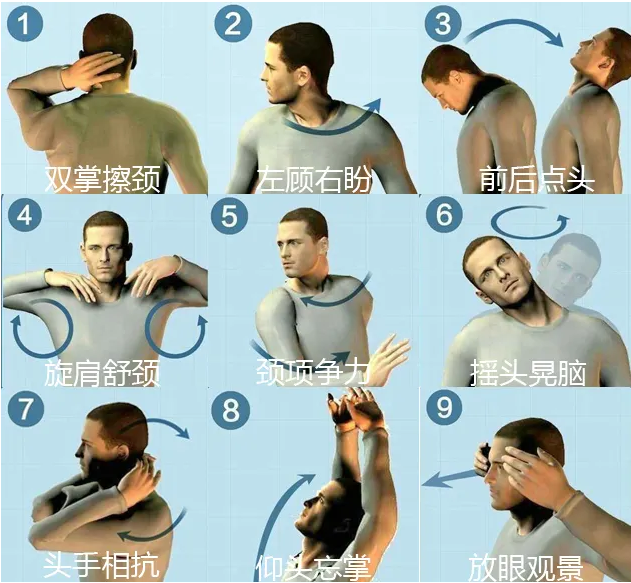 1
双掌擦颈

2
左顾右盼

3
前后点头

4
旋肩舒颈

5
颈项争力

6
摇头晃脑

7
头手相抗

8
仰头忘掌

9
放眼观景